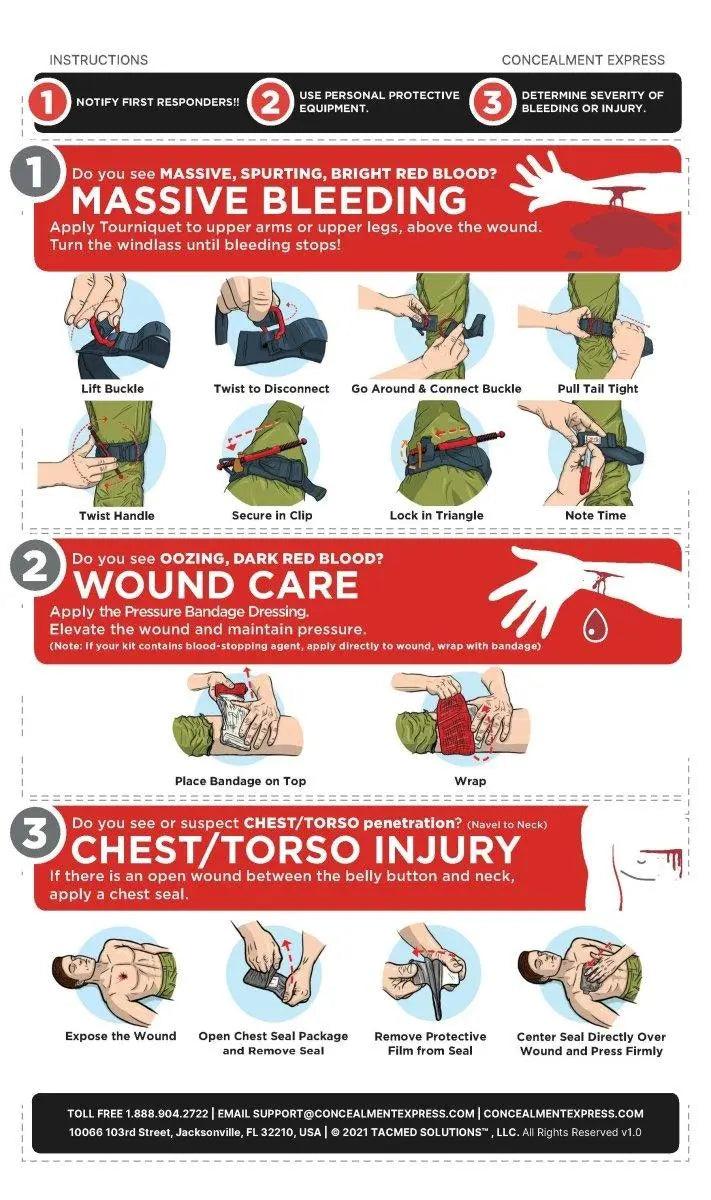 INSTRUCTIONS

CONCEALMENT EXPRESS

1 NOTIFY FIRST RESPONDERS!!

2 USE PERSONAL PROTECTIVE EQUIPMENT.

3 DETERMINE SEVERITY OF BLEEDING OR INJURY.

1 Do you see MASSIVE, SPURTING, BRIGHT RED BLOOD?

MASSIVE BLEEDING

Apply Tourniquet to upper arms or upper legs, above the wound. Turn the windlass until bleeding stops!

Lift Buckle

Twist to Disconnect

Go Around & Connect Buckle

Pull Tail Tight

Twist Handle

Secure in Clip

Lock in Triangle

Note Time

2 Do you see OOZING, DARK RED BLOOD?

WOUND CARE

Apply the Pressure Bandage Dressing. Elevate the wound and maintain pressure.

(Note: If your kit contains blood-stopping agent, apply directly to wound, wrap with bandage)

Place Bandage on Top

Wrap

3 Do you see or suspect CHEST/TORSO penetration? (Navel to Neck)

CHEST/TORSO INJURY

If there is an open wound between the belly button and neck, apply a chest seal.

Expose the Wound

Open Chest Seal Package and Remove Seal

Remove Protective Film from Seal

Center Seal Directly Over Wound and Press Firmly

TOLL FREE 1.888.904.2722 | EMAIL SUPPORT@CONCEALMENTEXPRESS.COM | CONCEALMENTEXPRESS.COM

10066 103rd Street, Jacksonville, FL 32210, USA | © 2021 TACMED SOLUTIONS™, LLC. All Rights Reserved v1.0