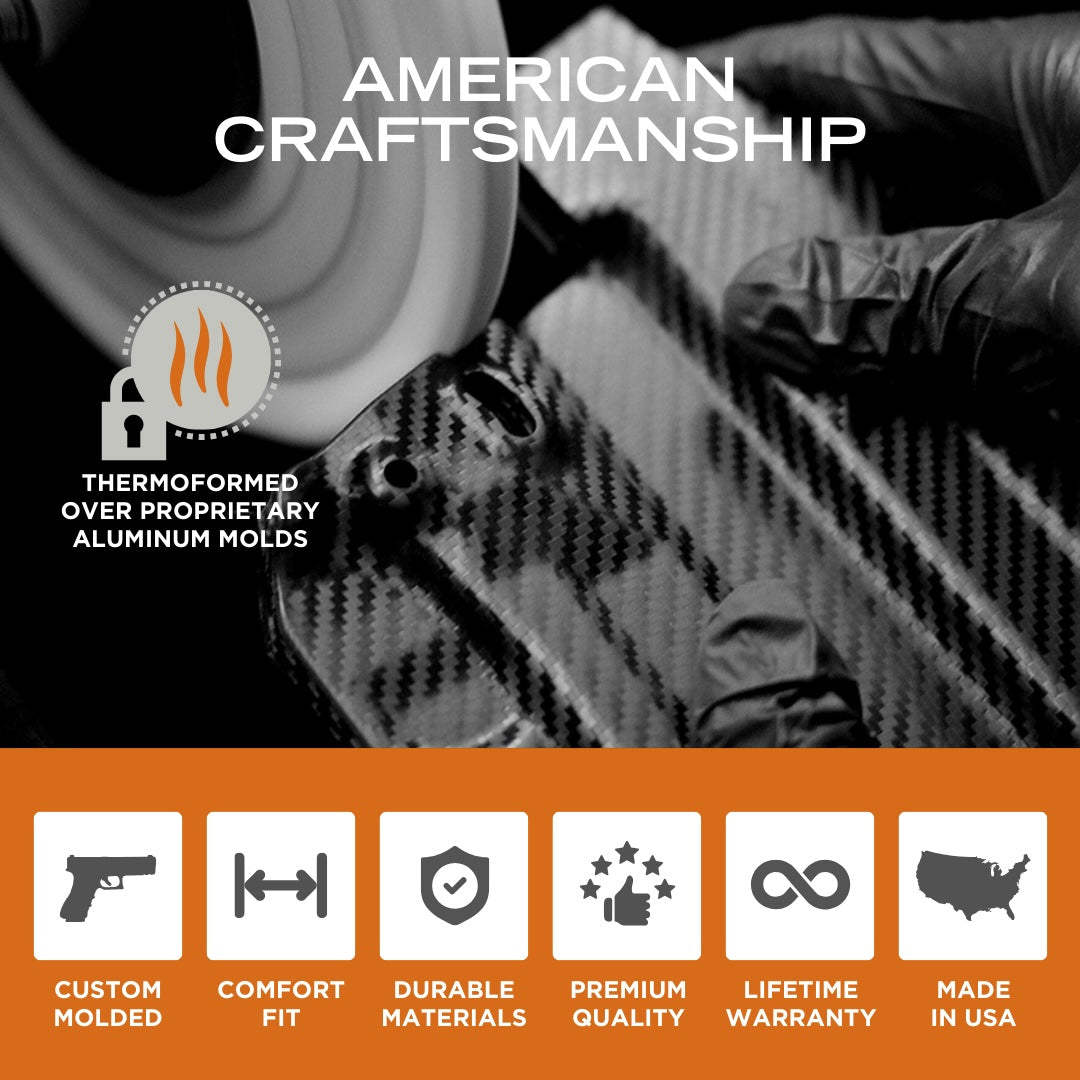 AMERICAN CRAFTSMANSHIP

THERMOFORMED OVER PROPRIETARY ALUMINUM MOLDS

CUSTOM MOLDED

COMFORT FIT

DURABLE MATERIALS

PREMIUM QUALITY

LIFETIME WARRANTY

MADE IN USA